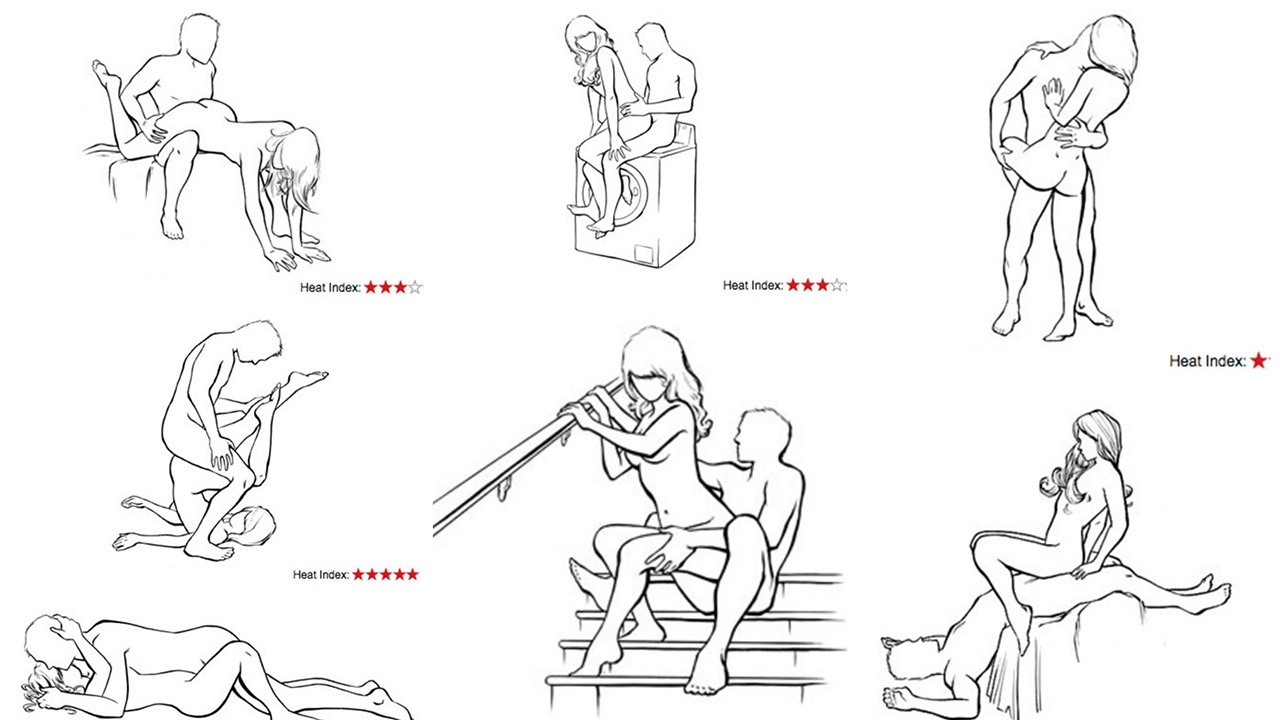 Heat Index: ★★★☆

Heat Index: ★★★☆

Heat Index: ★

Heat Index: ★★★★★